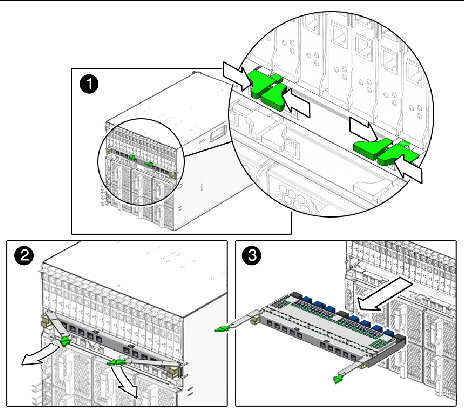 1

2

3