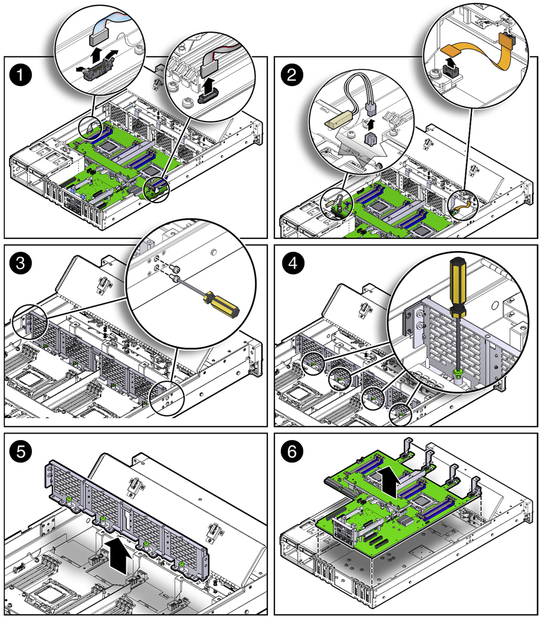 1

2

3

4

5

6