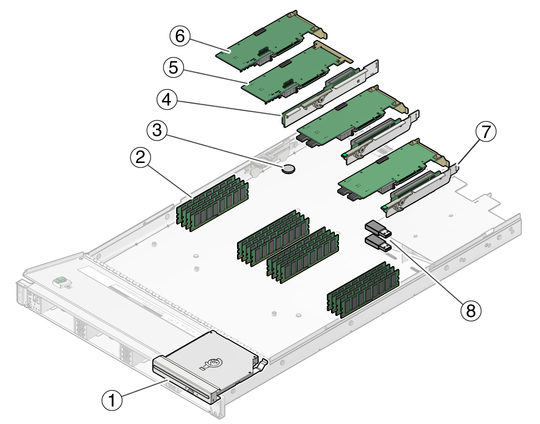 6
5
4
3
2
7
8
1